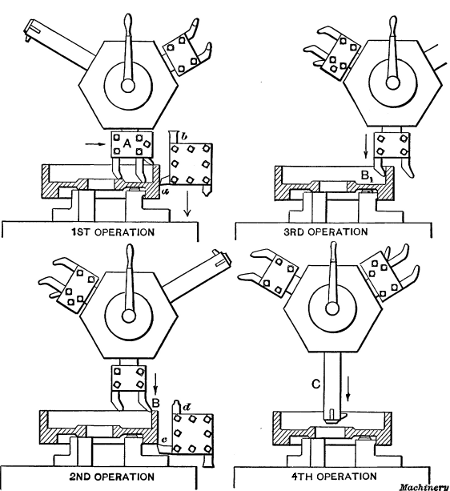 A
b
a
1ST OPERATION

$B_1$
3RD OPERATION

B
d
c
2ND OPERATION

C
4TH OPERATION

Machinery